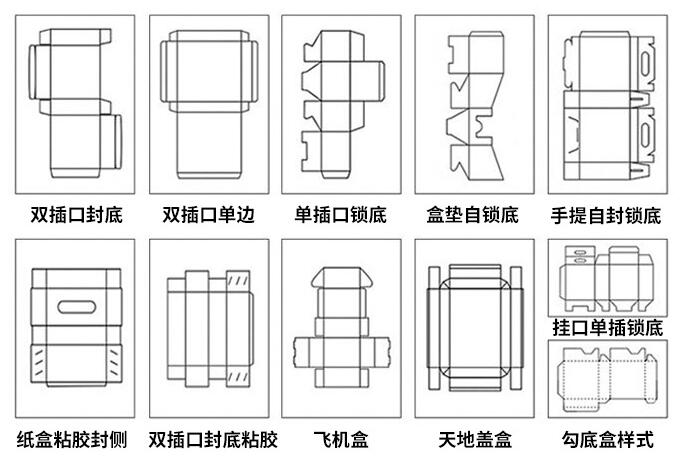 双插口封底

双插口单边

单插口锁底

盒垫自锁底

手提自封锁底

纸盒粘胶封侧

双插口封底粘胶

飞机盒

天地盖盒

挂口单插锁底

勾底盒样式